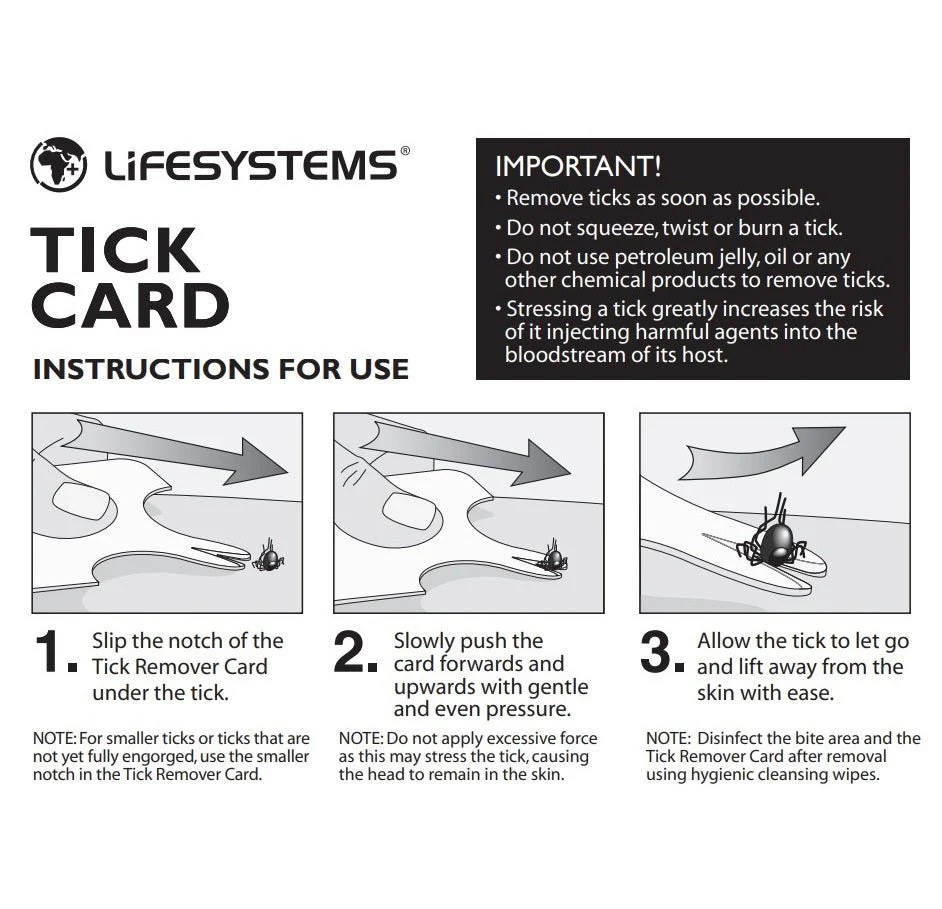 LiFESYSTEMS®

TICK CARD

INSTRUCTIONS FOR USE

IMPORTANT!
• Remove ticks as soon as possible.
• Do not squeeze, twist or burn a tick.
• Do not use petroleum jelly, oil or any other chemical products to remove ticks.
• Stressing a tick greatly increases the risk of it injecting harmful agents into the bloodstream of its host.

1. Slip the notch of the Tick Remover Card under the tick.

NOTE: For smaller ticks or ticks that are not yet fully engorged, use the smaller notch in the Tick Remover Card.

2. Slowly push the card forwards and upwards with gentle and even pressure.

NOTE: Do not apply excessive force as this may stress the tick, causing the head to remain in the skin.

3. Allow the tick to let go and lift away from the skin with ease.

NOTE: Disinfect the bite area and the Tick Remover Card after removal using hygienic cleansing wipes.